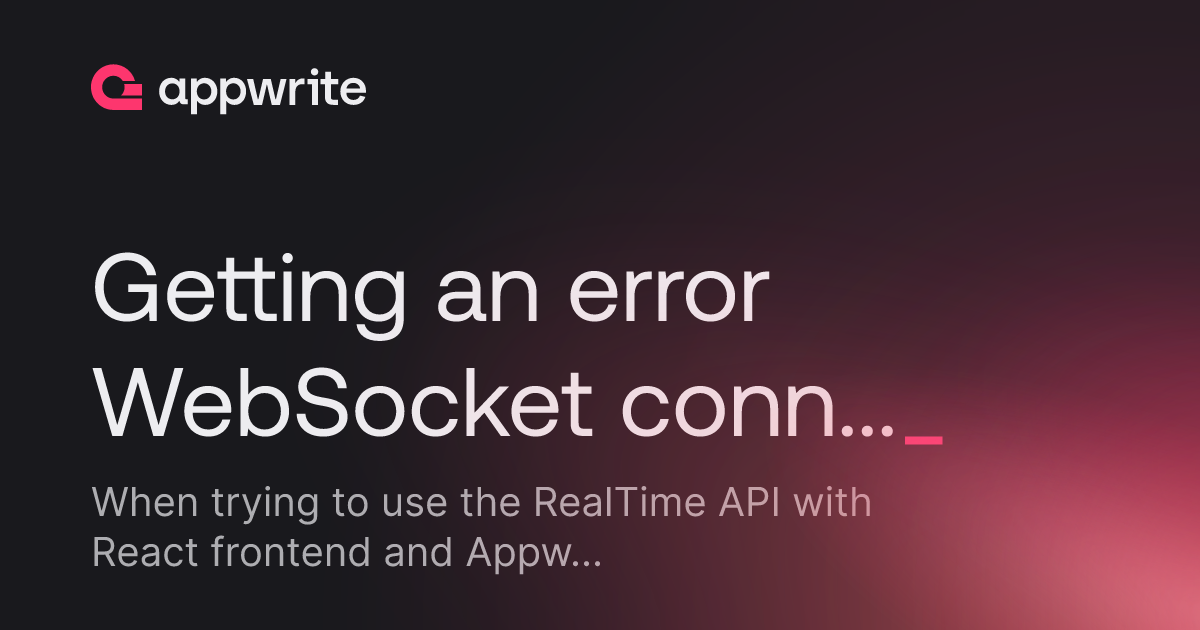 appwrite

Getting an error WebSocket conn..._

When trying to use the RealTime API with React frontend and Appw...